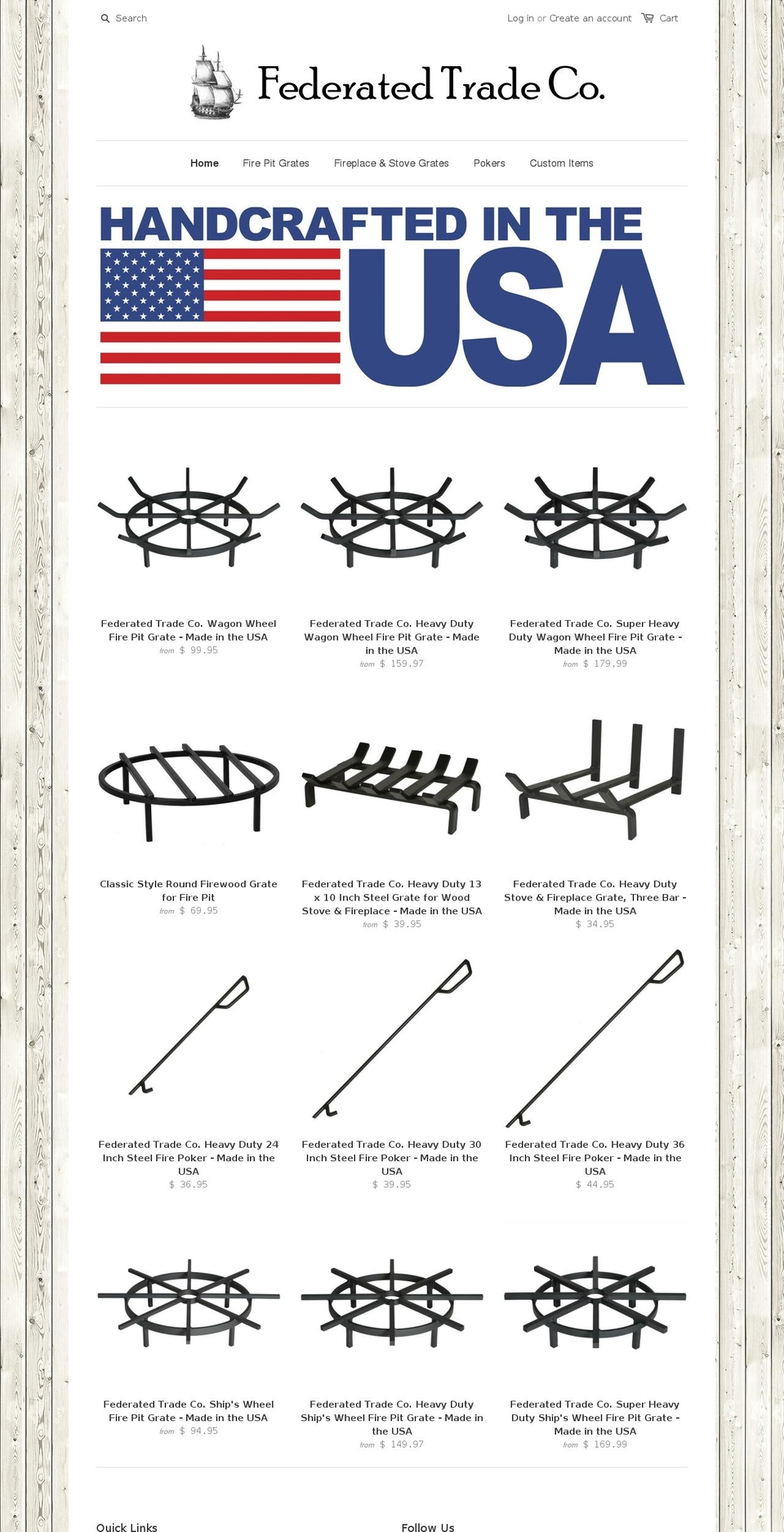 Search

Log in or Create an account Cart

Federated Trade Co.

Home Fire Pit Grates Fireplace & Stove Grates Pokers Custom Items

HANDCRAFTED IN THE USA

Federated Trade Co. Wagon Wheel Fire Pit Grate - Made in the USA
from $ 99.95

Federated Trade Co. Heavy Duty Wagon Wheel Fire Pit Grate - Made in the USA
from $ 159.97

Federated Trade Co. Super Heavy Duty Wagon Wheel Fire Pit Grate - Made in the USA
from $ 179.99

Classic Style Round Firewood Grate for Fire Pit
from $ 69.95

Federated Trade Co. Heavy Duty 13 x 10 Inch Steel Grate for Wood Stove & Fireplace - Made in the USA
from $ 39.95

Federated Trade Co. Heavy Duty Stove & Fireplace Grate, Three Bar - Made in the USA
$ 34.95

Federated Trade Co. Heavy Duty 24 Inch Steel Fire Poker - Made in the USA
$ 36.95

Federated Trade Co. Heavy Duty 30 Inch Steel Fire Poker - Made in the USA
$ 39.95

Federated Trade Co. Heavy Duty 36 Inch Steel Fire Poker - Made in the USA
$ 44.95

Federated Trade Co. Ship's Wheel Fire Pit Grate - Made in the USA
from $ 94.95

Federated Trade Co. Heavy Duty Ship's Wheel Fire Pit Grate - Made in the USA
from $ 149.97

Federated Trade Co. Super Heavy Duty Ship's Wheel Fire Pit Grate - Made in the USA
from $ 169.99

Quick Links

Follow Us