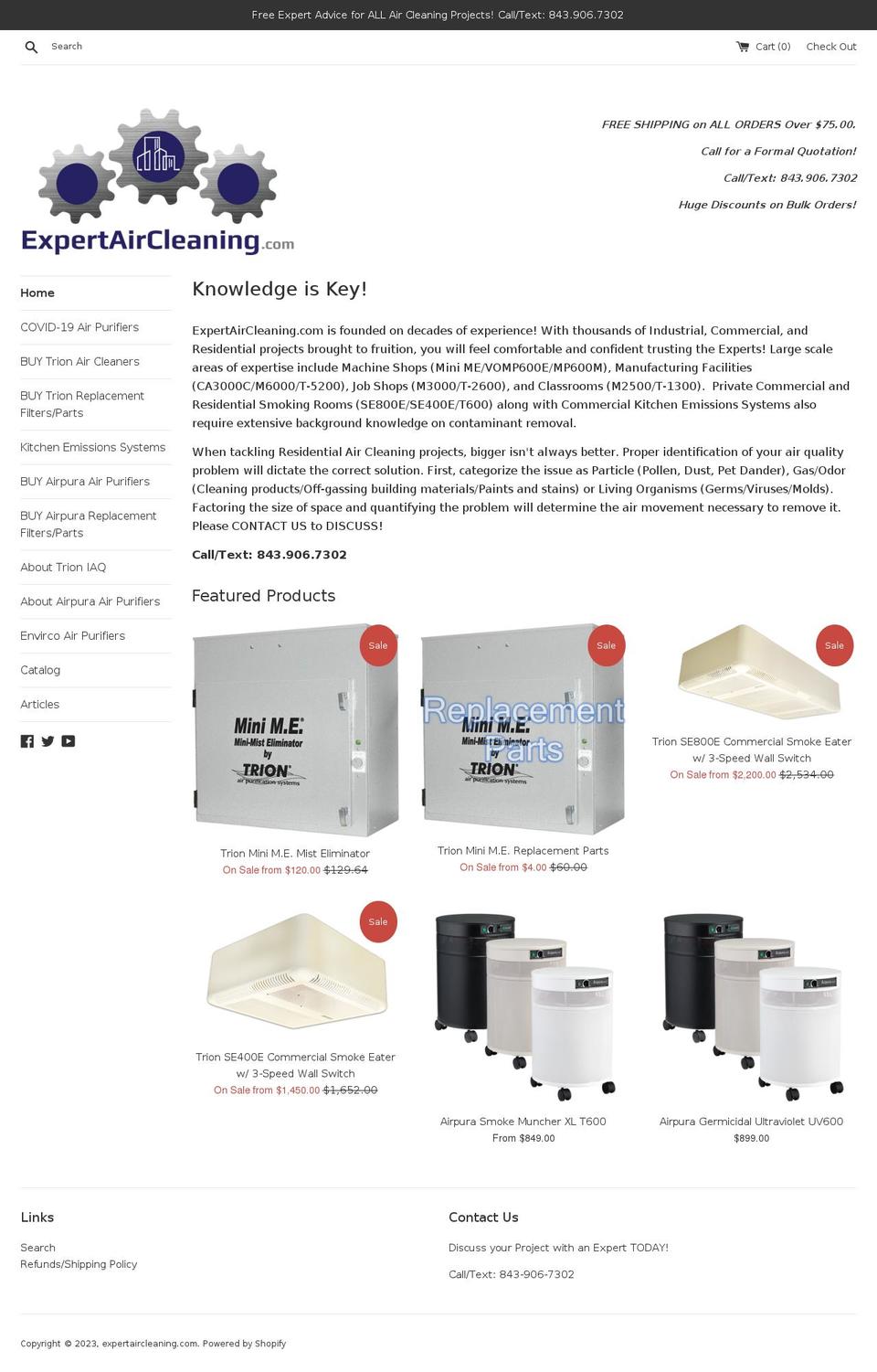 Free Expert Advice for ALL Air Cleaning Projects! Call/Text: 843.906.7302

Search

Cart (0) Check Out

ExpertAirCleaning.com

FREE SHIPPING on ALL ORDERS Over $75.00.

Call for a Formal Quotation!

Call/Text: 843.906.7302

Huge Discounts on Bulk Orders!

Home

COVID-19 Air Purifiers

BUY Trion Air Cleaners

BUY Trion Replacement Filters/Parts

Kitchen Emissions Systems

BUY Airpura Air Purifiers

BUY Airpura Replacement Filters/Parts

About Trion IAQ

About Airpura Air Purifiers

Envirco Air Purifiers

Catalog

Articles

Knowledge is Key!

ExpertAirCleaning.com is founded on decades of experience! With thousands of Industrial, Commercial, and Residential projects brought to fruition, you will feel comfortable and confident trusting the Experts! Large scale areas of expertise include Machine Shops (Mini ME/VOMP600E/MP600M), Manufacturing Facilities (CA3000C/M6000/T-5200), Job Shops (M3000/T-2600), and Classrooms (M2500/T-1300). Private Commercial and Residential Smoking Rooms (SE800E/SE400E/T600) along with Commercial Kitchen Emissions Systems also require extensive background knowledge on contaminant removal.

When tackling Residential Air Cleaning projects, bigger isn't always better. Proper identification of your air quality problem will dictate the correct solution. First, categorize the issue as Particle (Pollen, Dust, Pet Dander), Gas/Odor (Cleaning products/Off-gassing building materials/Paints and stains) or Living Organisms (Germs/Viruses/Molds). Factoring the size of space and quantifying the problem will determine the air movement necessary to remove it. Please CONTACT US to DISCUSS!

Call/Text: 843.906.7302

Featured Products

Sale

Mini M.E. Mini-Mist Eliminator by TRION air purification systems

Trion Mini M.E. Mist Eliminator
On Sale from $120.00 $129.64

Sale

Replacement Parts

Mini M.E. Mini-Mist Eliminator by TRION air purification systems

Trion Mini M.E. Replacement Parts
On Sale from $4.00 $60.00

Sale

Trion SE800E Commercial Smoke Eater w/ 3-Speed Wall Switch
On Sale from $2,200.00 $2,534.00

Sale

Trion SE400E Commercial Smoke Eater w/ 3-Speed Wall Switch
On Sale from $1,450.00 $1,652.00

Airpura Smoke Muncher XL T600
From $849.00

Airpura Germicidal Ultraviolet UV600
$899.00

Links

Search
Refunds/Shipping Policy

Contact Us

Discuss your Project with an Expert TODAY!

Call/Text: 843-906-7302

Copyright © 2023, expertaircleaning.com. Powered by Shopify