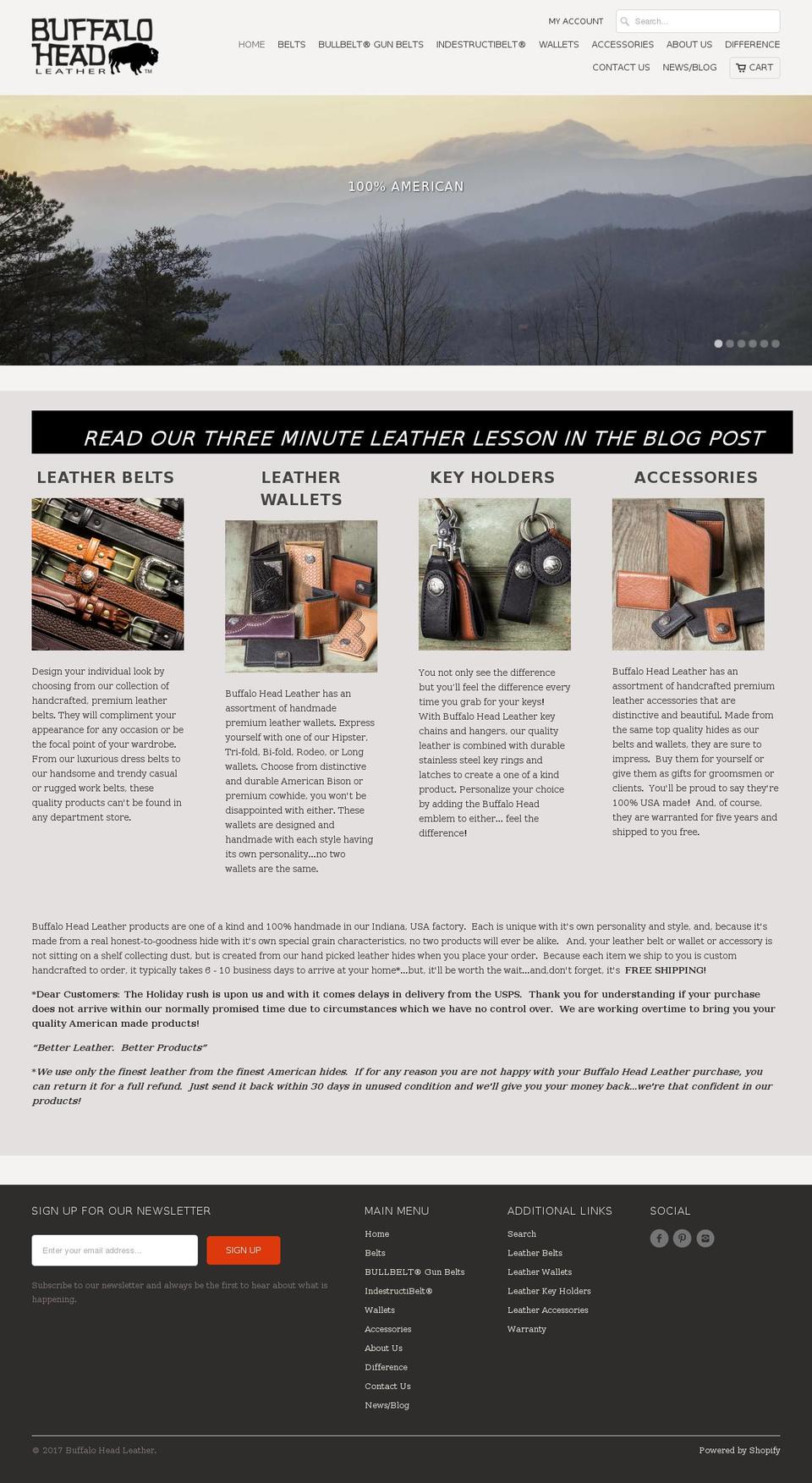 BUFFALO HEAD LEATHER ™

MY ACCOUNT
Search...

HOME BELTS BULLBELT® GUN BELTS INDESTRUCTIBELT® WALLETS ACCESSORIES ABOUT US DIFFERENCE CONTACT US NEWS/BLOG CART

100% AMERICAN

READ OUR THREE MINUTE LEATHER LESSON IN THE BLOG POST

LEATHER BELTS

Design your individual look by choosing from our collection of handcrafted, premium leather belts. They will compliment your appearance for any occasion or be the focal point of your wardrobe. From our luxurious dress belts to our handsome and trendy casual or rugged work belts, these quality products can't be found in any department store.

LEATHER WALLETS

Buffalo Head Leather has an assortment of handmade premium leather wallets. Express yourself with one of our Hipster, Tri-fold, Bi-fold, Rodeo, or Long wallets. Choose from distinctive and durable American Bison or premium cowhide, you won't be disappointed with either. These wallets are designed and handmade with each style having its own personality...no two wallets are the same.

KEY HOLDERS

You not only see the difference but you'll feel the difference every time you grab for your keys! With Buffalo Head Leather key chains and hangers, our quality leather is combined with durable stainless steel key rings and latches to create a one of a kind product. Personalize your choice by adding the Buffalo Head emblem to either... feel the difference!

ACCESSORIES

Buffalo Head Leather has an assortment of handcrafted premium leather accessories that are distinctive and beautiful. Made from the same top quality hides as our belts and wallets, they are sure to impress. Buy them for yourself or give them as gifts for groomsmen or clients. You'll be proud to say they're 100% USA made! And, of course, they are warranted for five years and shipped to you free.

Buffalo Head Leather products are one of a kind and 100% handmade in our Indiana, USA factory. Each is unique with it's own personality and style, and, because it's made from a real honest-to-goodness hide with it's own special grain characteristics, no two products will ever be alike. And, your leather belt or wallet or accessory is not sitting on a shelf collecting dust, but is created from our hand picked leather hides when you place your order. Because each item we ship to you is custom handcrafted to order, it typically takes 6 - 10 business days to arrive at your home*...but, it'll be worth the wait...and,don't forget, it's FREE SHIPPING!

*Dear Customers: The Holiday rush is upon us and with it comes delays in delivery from the USPS. Thank you for understanding if your purchase does not arrive within our normally promised time due to circumstances which we have no control over. We are working overtime to bring you your quality American made products!

"Better Leather. Better Products"

*We use only the finest leather from the finest American hides. If for any reason you are not happy with your Buffalo Head Leather purchase, you can return it for a full refund. Just send it back within 30 days in unused condition and we'll give you your money back...we're that confident in our products!

SIGN UP FOR OUR NEWSLETTER

Enter your email address...
SIGN UP

Subscribe to our newsletter and always be the first to hear about what is happening.

MAIN MENU
Home
Belts
BULLBELT® Gun Belts
IndestructiBelt®
Wallets
Accessories
About Us
Difference
Contact Us
News/Blog

ADDITIONAL LINKS
Search
Leather Belts
Leather Wallets
Leather Key Holders
Leather Accessories
Warranty

SOCIAL

© 2017 Buffalo Head Leather.

Powered by Shopify