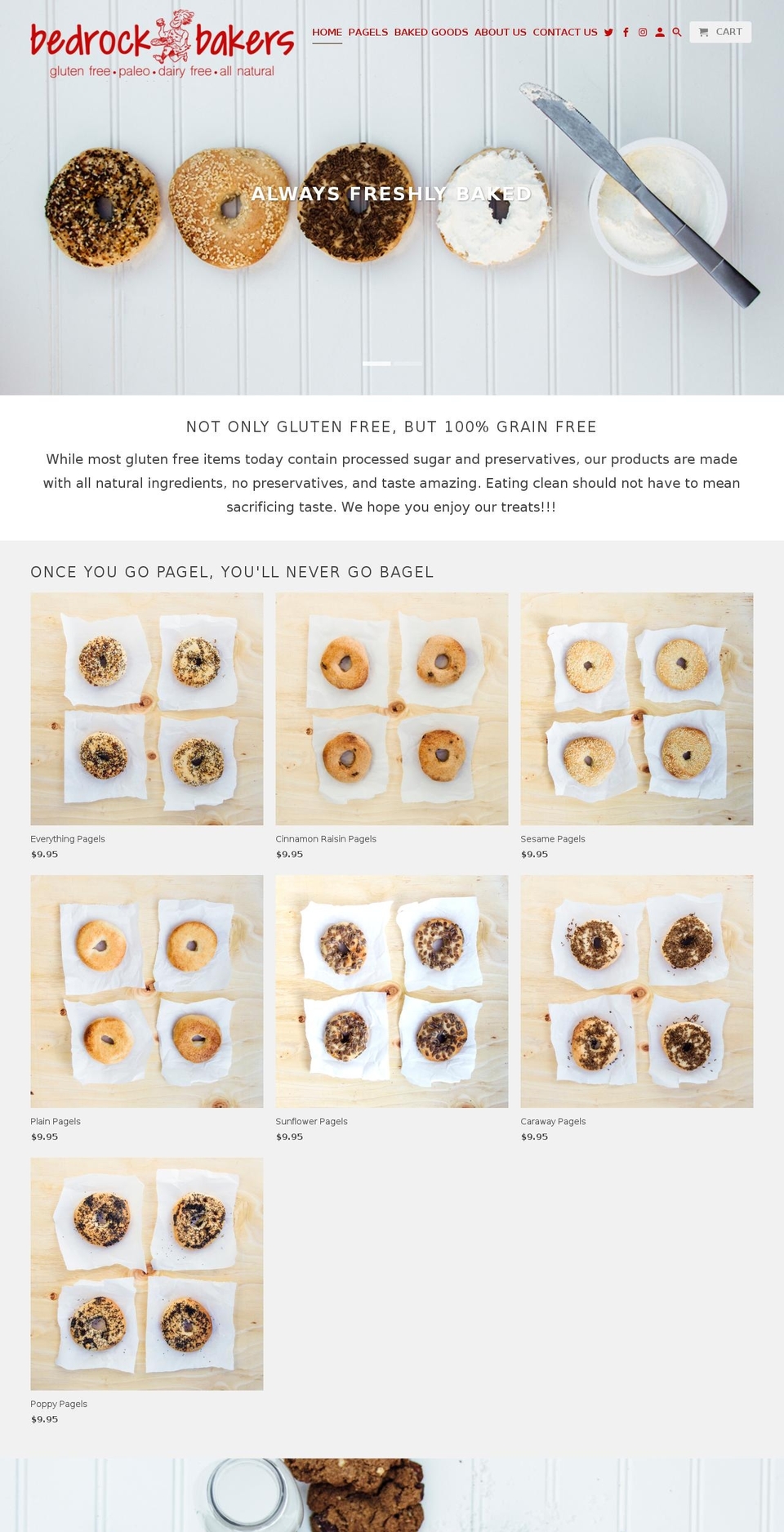 bedrock bakers
gluten free • paleo • dairy free • all natural

HOME PAGELS BAKED GOODS ABOUT US CONTACT US

CART

ALWAYS FRESHLY BAKED

NOT ONLY GLUTEN FREE, BUT 100% GRAIN FREE

While most gluten free items today contain processed sugar and preservatives, our products are made with all natural ingredients, no preservatives, and taste amazing. Eating clean should not have to mean sacrificing taste. We hope you enjoy our treats!!!

ONCE YOU GO PAGEL, YOU'LL NEVER GO BAGEL

Everything Pagels
$9.95

Cinnamon Raisin Pagels
$9.95

Sesame Pagels
$9.95

Plain Pagels
$9.95

Sunflower Pagels
$9.95

Caraway Pagels
$9.95

Poppy Pagels
$9.95