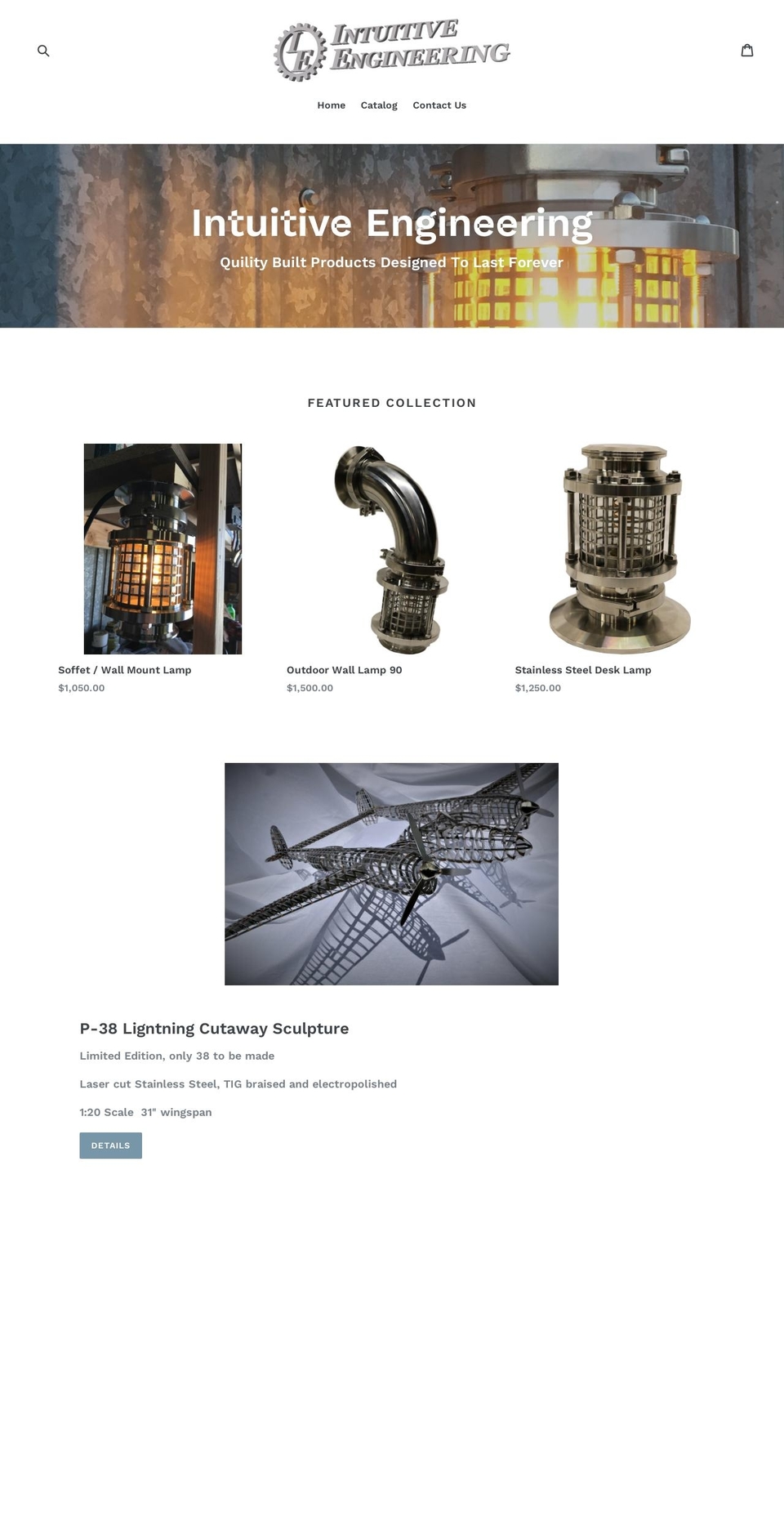 IE INTUITIVE ENGINEERING

Home Catalog Contact Us

Intuitive Engineering

Quility Built Products Designed To Last Forever

FEATURED COLLECTION

Soffet / Wall Mount Lamp
$1,050.00

Outdoor Wall Lamp 90
$1,500.00

Stainless Steel Desk Lamp
$1,250.00

P-38 Ligntning Cutaway Sculpture

Limited Edition, only 38 to be made

Laser cut Stainless Steel, TIG braised and electropolished

1:20 Scale 31" wingspan

DETAILS